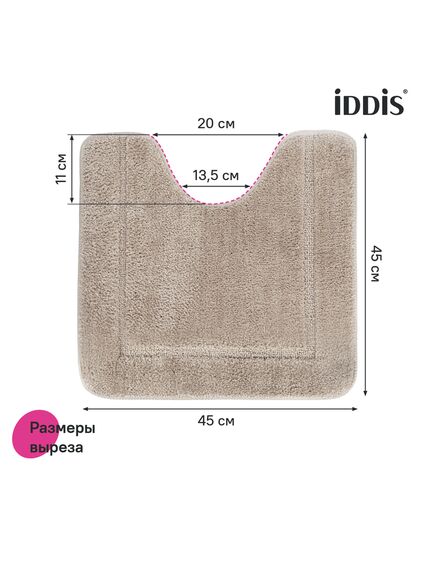 iDDiS®

20 см

11 см

13,5 см

45 см

45 см

Размеры выреза