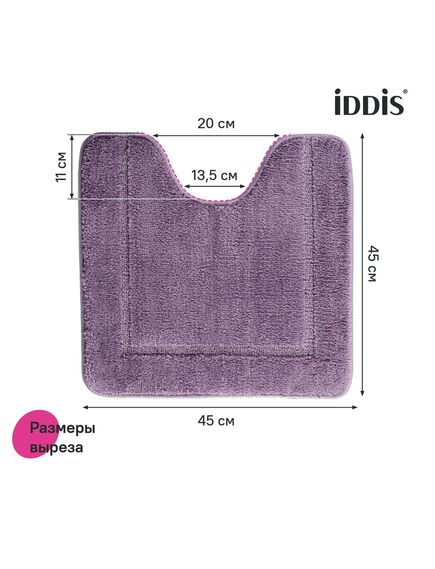 iDDiS®

20 см

11 см

13,5 см

45 см

45 см

Размеры выреза