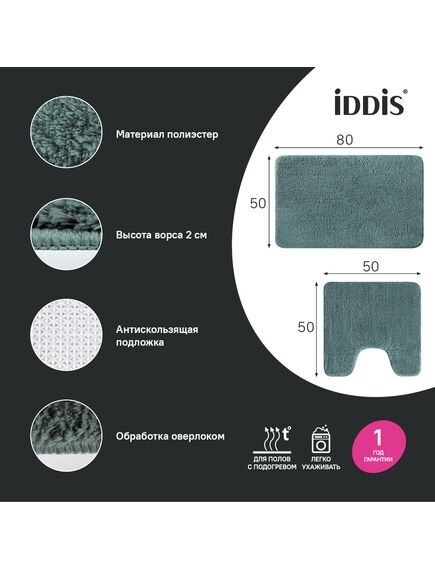 Материал полиэстер

Высота ворса 2 см

Антискользящая подложка

Обработка оверлоком

iDDiS®

80

50

50

50

t°

ДЛЯ ПОЛОВ С ПОДОГРЕВОМ

ЛЕГКО УХАЖИВАТЬ

1 ГОД ГАРАНТИИ