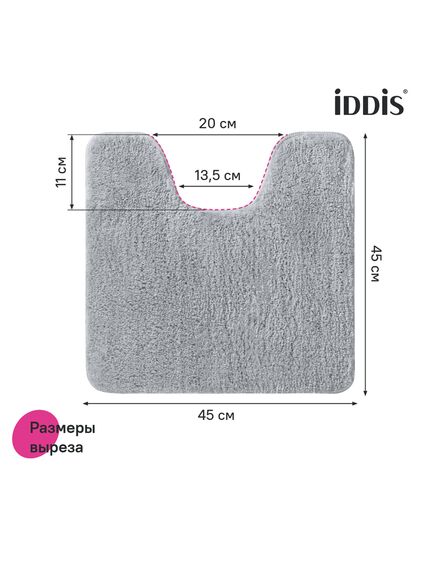 iDDiS®

20 см

11 см

13,5 см

45 см

45 см

Размеры выреза