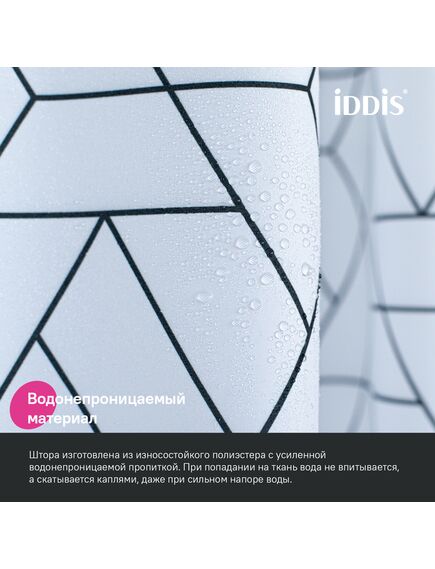 iDDiS®

Водонепроницаемый материал

Штора изготовлена из износостойкого полиэстера с усиленной водонепроницаемой пропиткой. При попадании на ткань вода не впитывается, а скатывается каплями, даже при сильном напоре воды.