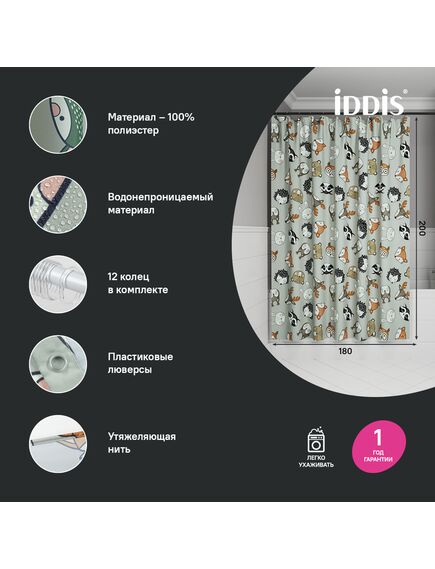 Материал – 100% полиэстер

Водонепроницаемый материал

12 колец в комплекте

Пластиковые люверсы

Утяжеляющая нить

iDDiS®

200

180

ЛЕГКО УХАЖИВАТЬ

1 ГОД ГАРАНТИИ