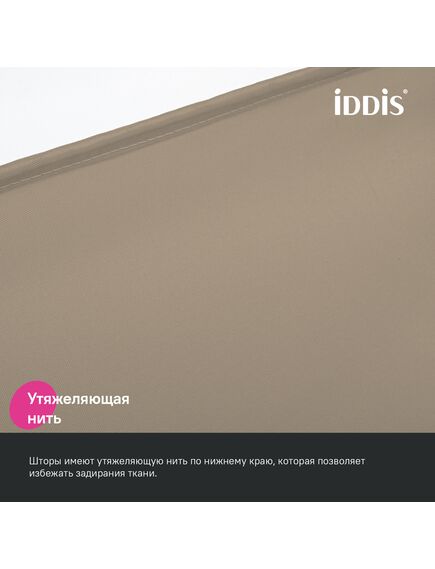 iDDiS®

Утяжеляющая нить

Шторы имеют утяжеляющую нить по нижнему краю, которая позволяет избежать задирания ткани.