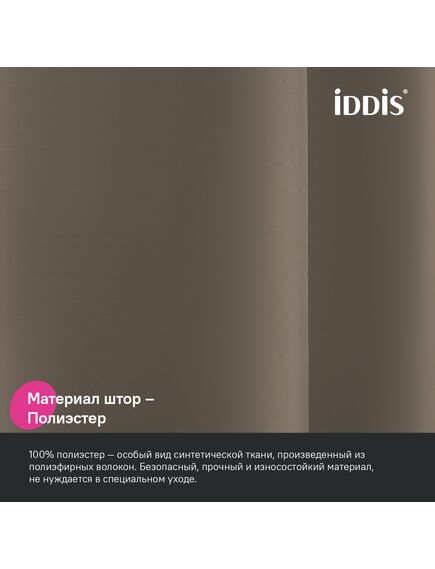 iDDiS®

Материал штор – Полиэстер

100% полиэстер – особый вид синтетической ткани, произведенный из полиэфирных волокон. Безопасный, прочный и износостойкий материал, не нуждается в специальном уходе.