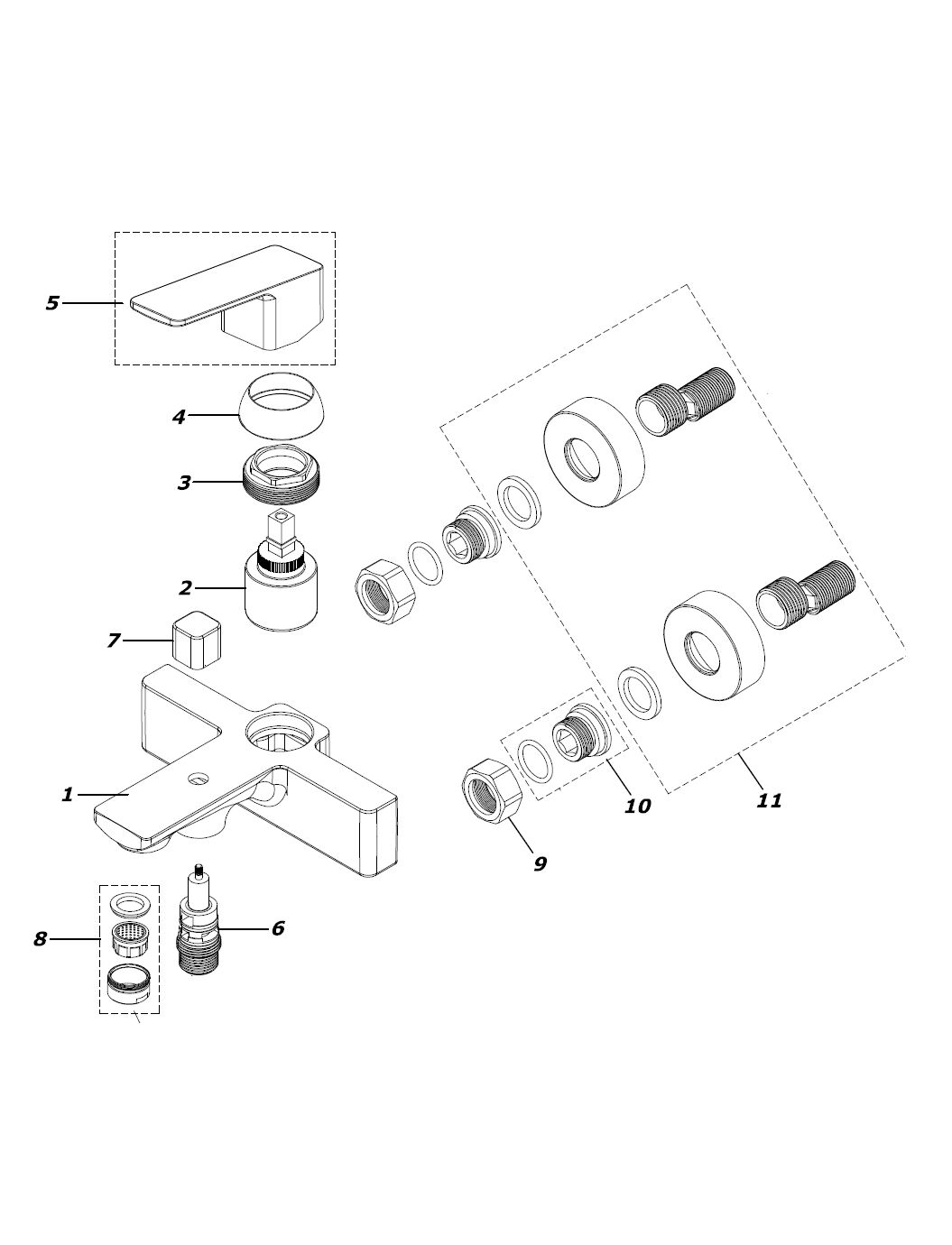 5
4
3
2
7
1
8
6
9
10
11