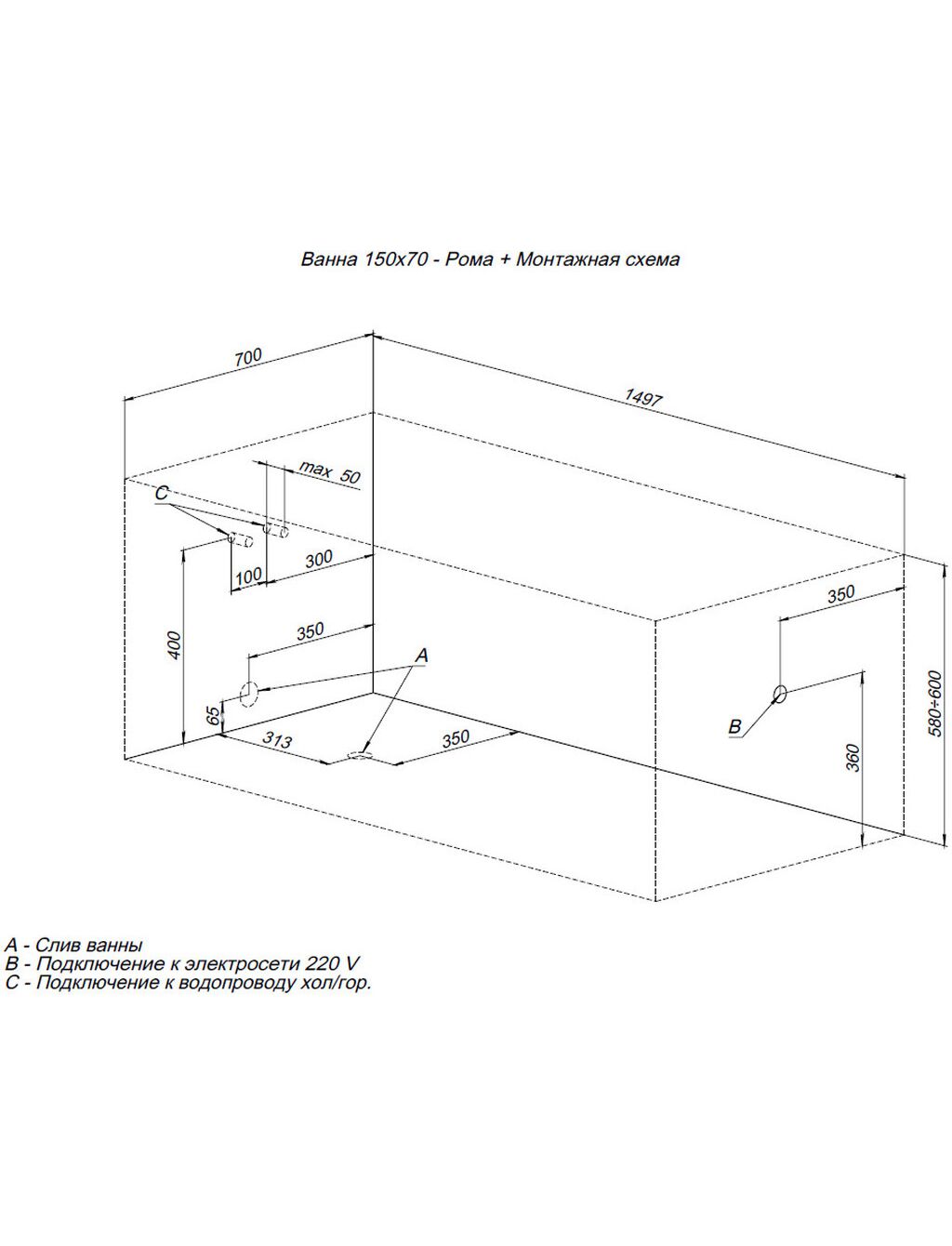 Ванна 150х70 - Рома + Монтажная схема

700

1497

max 50

C

100

300

400

350

A

65

313

350

350

B

360

580÷600

A - Слив ванны
B - Подключение к электросети 220 V
C - Подключение к водопроводу хол/гор.